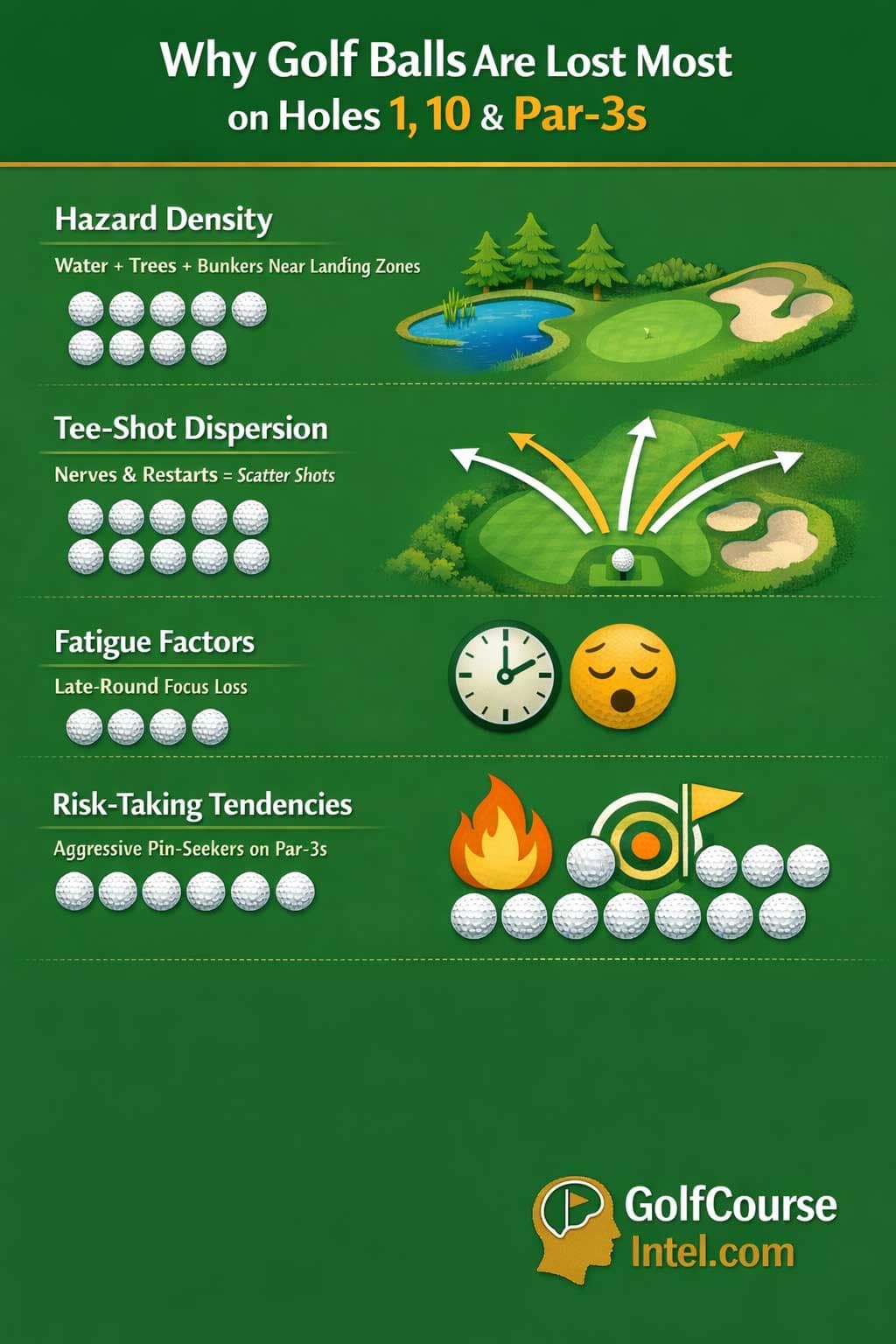 Why Golf Balls Are Lost Most on Holes 1, 10 & Par-3s

Hazard Density

Water + Trees + Bunkers Near Landing Zones

Tee-Shot Dispersion

Nerves & Restarts = Scatter Shots

Fatigue Factors

Late-Round Focus Loss

Risk-Taking Tendencies

Aggressive Pin-Seekers on Par-3s

GolfCourse Intel.com